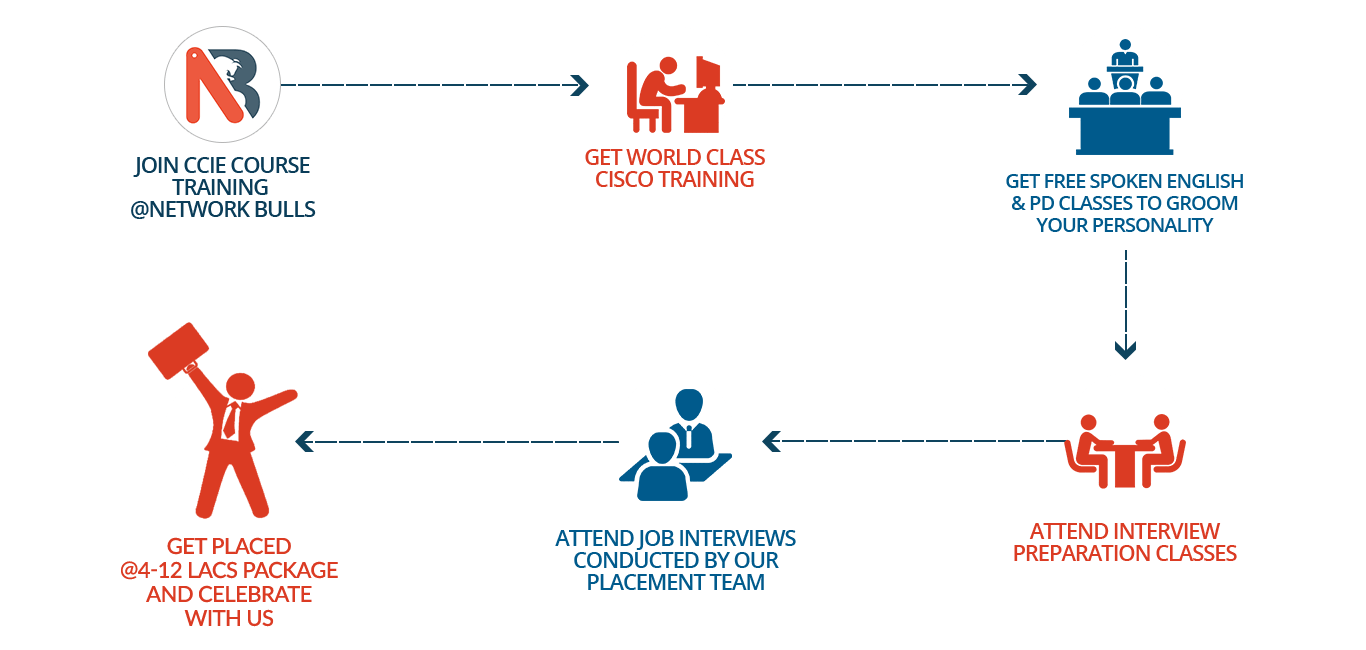 JOIN CCIE COURSE TRAINING @NETWORK BULLS

GET WORLD CLASS CISCO TRAINING

GET FREE SPOKEN ENGLISH & PD CLASSES TO GROOM YOUR PERSONALITY

ATTEND INTERVIEW PREPARATION CLASSES

ATTEND JOB INTERVIEWS CONDUCTED BY OUR PLACEMENT TEAM

GET PLACED @4-12 LACS PACKAGE AND CELEBRATE WITH US