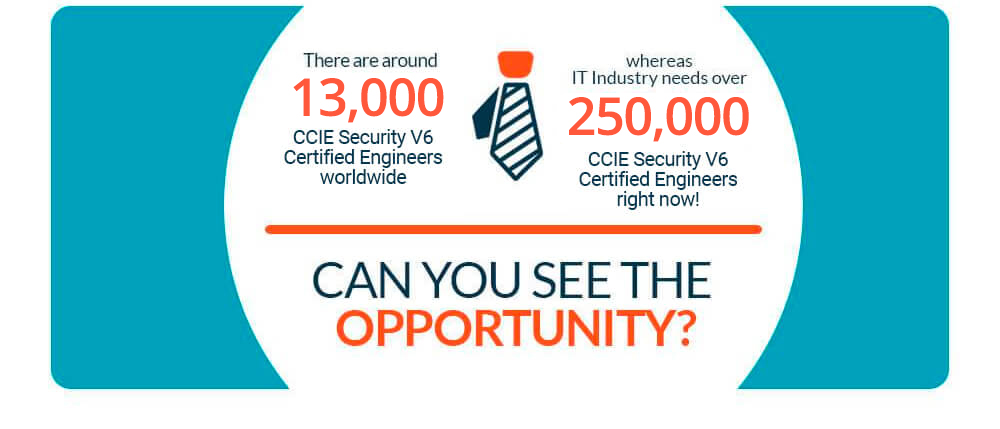 There are around
13,000
CCIE Security V6 Certified Engineers worldwide

whereas
IT Industry needs over
250,000
CCIE Security V6 Certified Engineers right now!

CAN YOU SEE THE
OPPORTUNITY?