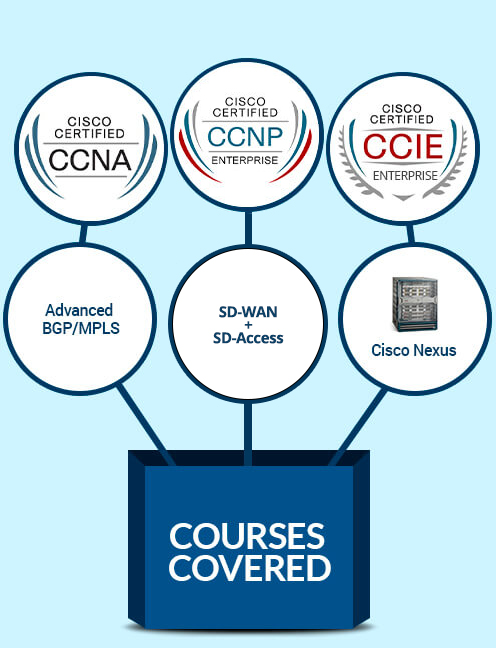 CISCO CERTIFIED
CCNA

CISCO CERTIFIED
CCNP
ENTERPRISE

CISCO CERTIFIED
CCIE
ENTERPRISE

Advanced BGP/MPLS

SD-WAN + SD-Access

Cisco Nexus

COURSES COVERED