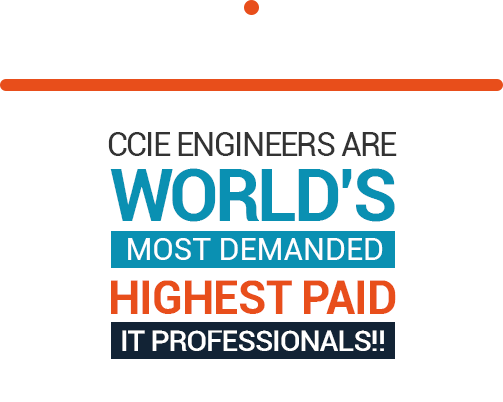 CCIE ENGINEERS ARE
WORLD'S
MOST DEMANDED
HIGHEST PAID
IT PROFESSIONALS!!